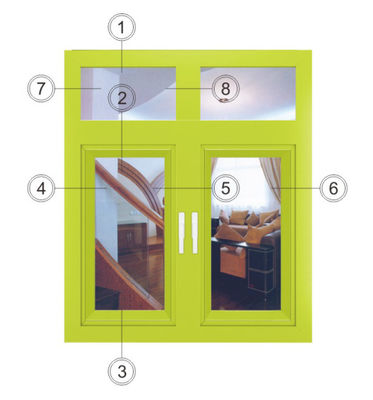 1
7
2
8
4
5
6
3